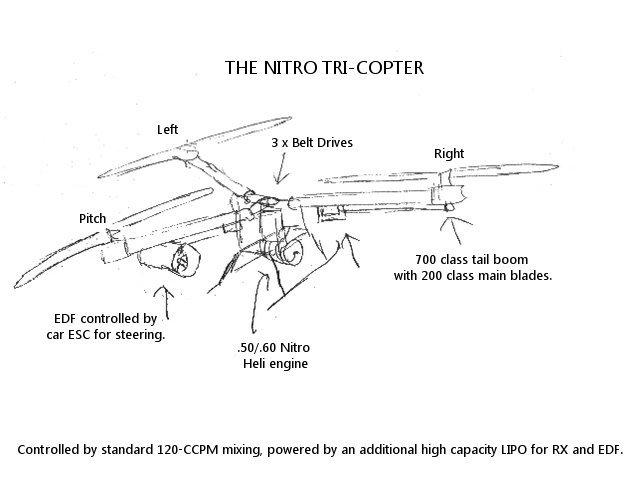 THE NITRO TRI-COPTER

Left

3 x Belt Drives

Right

Pitch

700 class tail boom with 200 class main blades.

EDF controlled by car ESC for steering.

.50/.60 Nitro Heli engine

Controlled by standard 120-CCPM mixing, powered by an additional high capacity LIPO for RX and EDF.